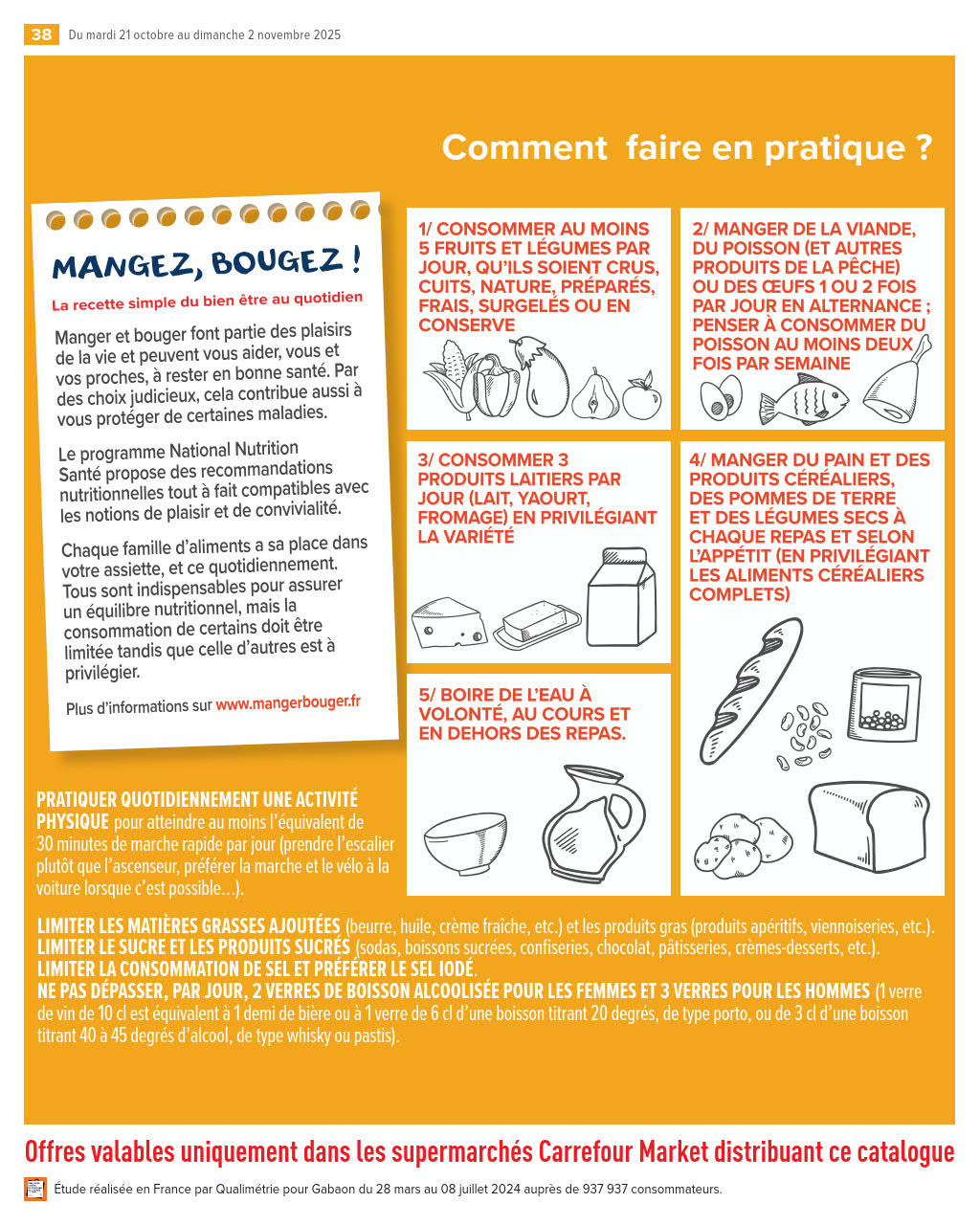 38 Du mardi 21 octobre au dimanche 2 novembre 2025

Comment faire en pratique ?

MANGEZ, BOUGEZ !

La recette simple du bien être au quotidien

Manger et bouger font partie des plaisirs de la vie et peuvent vous aider, vous et vos proches, à rester en bonne santé. Par des choix judicieux, cela contribue aussi à vous protéger de certaines maladies.

Le programme National Nutrition Santé propose des recommandations nutritionnelles tout à fait compatibles avec les notions de plaisir et de convivialité.

Chaque famille d'aliments a sa place dans votre assiette, et ce quotidiennement. Tous sont indispensables pour assurer un équilibre nutritionnel, mais la consommation de certains doit être limitée tandis que celle d'autres est à privilégier.

Plus d'informations sur www.mangerbouger.fr

1/ CONSOMMER AU MOINS 5 FRUITS ET LÉGUMES PAR JOUR, QU'ILS SOIENT CRUS, CUITS, NATURE, PRÉPARÉS, FRAIS, SURGELÉS OU EN CONSERVE

2/ MANGER DE LA VIANDE, DU POISSON (ET AUTRES PRODUITS DE LA PÊCHE) OU DES ŒUFS 1 OU 2 FOIS PAR JOUR EN ALTERNANCE ; PENSER À CONSOMMER DU POISSON AU MOINS DEUX FOIS PAR SEMAINE

3/ CONSOMMER 3 PRODUITS LAITIERS PAR JOUR (LAIT, YAOURT, FROMAGE) EN PRIVILÉGIANT LA VARIÉTÉ

4/ MANGER DU PAIN ET DES PRODUITS CÉRÉALIERS, DES POMMES DE TERRE ET DES LÉGUMES SECS À CHAQUE REPAS ET SELON L'APPÉTIT (EN PRIVILÉGIANT LES ALIMENTS CÉRÉALIERS COMPLETS)

5/ BOIRE DE L'EAU À VOLONTÉ, AU COURS ET EN DEHORS DES REPAS.

PRATIQUER QUOTIDIENNEMENT UNE ACTIVITÉ PHYSIQUE pour atteindre au moins l'équivalent de 30 minutes de marche rapide par jour (prendre l'escalier plutôt que l'ascenseur, préférer la marche et le vélo à la voiture lorsque c'est possible…).

LIMITER LES MATIÈRES GRASSES AJOUTÉES (beurre, huile, crème fraîche, etc.) et les produits gras (produits apéritifs, viennoiseries, etc.).
LIMITER LE SUCRE ET LES PRODUITS SUCRÉS (sodas, boissons sucrées, confiseries, chocolat, pâtisseries, crèmes-desserts, etc.).
LIMITER LA CONSOMMATION DE SEL ET PRÉFÉRER LE SEL IODÉ.
NE PAS DÉPASSER, PAR JOUR, 2 VERRES DE BOISSON ALCOOLISÉE POUR LES FEMMES ET 3 VERRES POUR LES HOMMES (1 verre de vin de 10 cl est équivalent à 1 demi de bière ou à 1 verre de 6 cl d'une boisson titrant 20 degrés, de type porto, ou de 3 cl d'une boisson titrant 40 à 45 degrés d'alcool, de type whisky ou pastis).

Offres valables uniquement dans les supermarchés Carrefour Market distribuant ce catalogue

Étude réalisée en France par Qualimétrie pour Gabaon du 28 mars au 08 juillet 2024 auprès de 937 937 consommateurs.